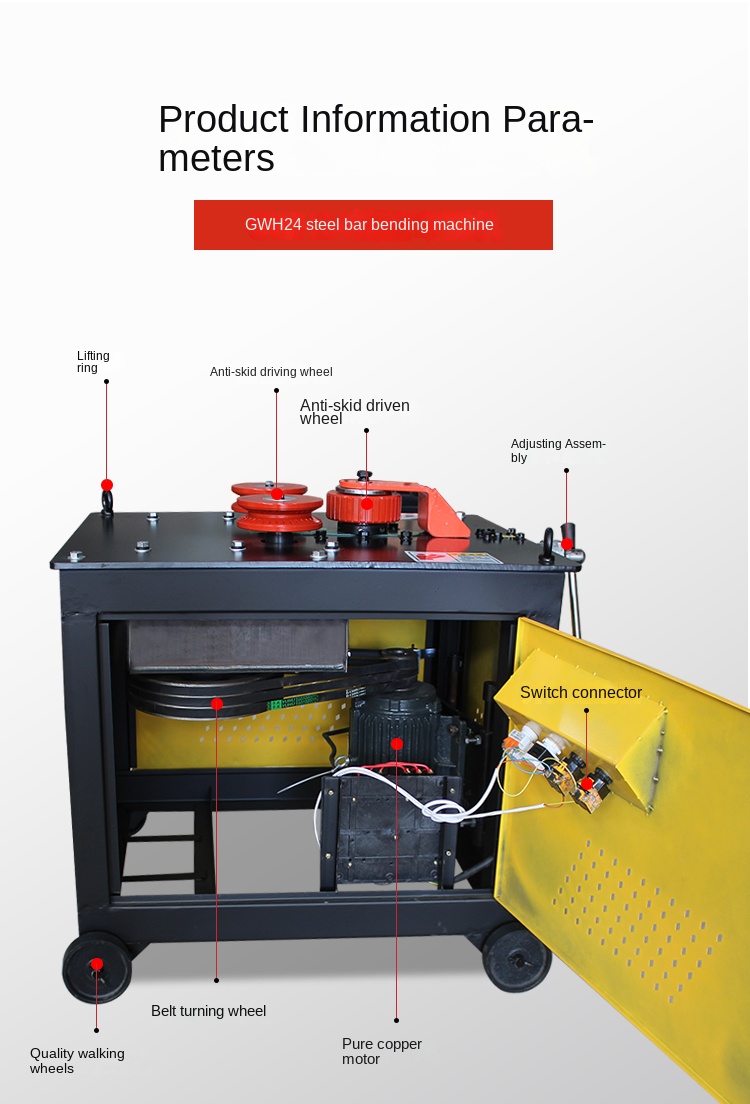 Product Information Parameters

GWH24 steel bar bending machine

Lifting ring

Anti-skid driving wheel

Anti-skid driven wheel

Adjusting Assembly

Switch connector

Belt turning wheel

Pure copper motor

Quality walking wheels